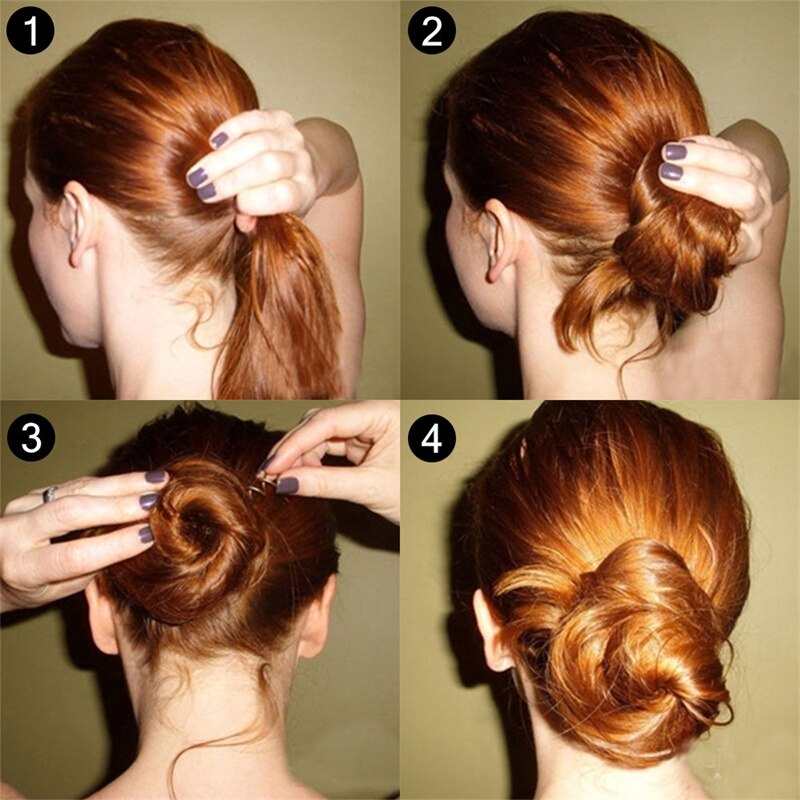 1
2
3
4